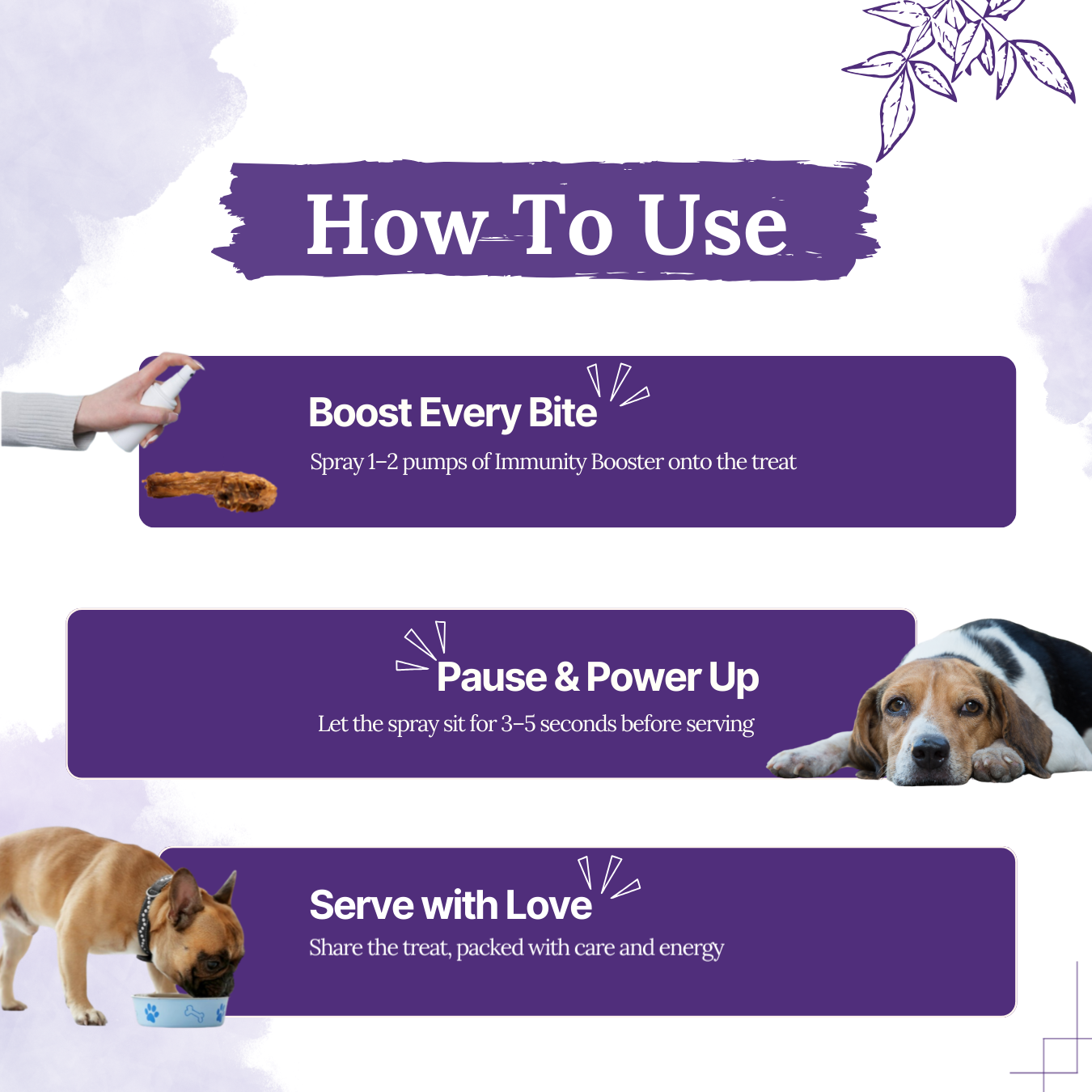 How To Use

Boost Every Bite

Spray 1–2 pumps of Immunity Booster onto the treat

Pause & Power Up

Let the spray sit for 3–5 seconds before serving

Serve with Love

Share the treat, packed with care and energy