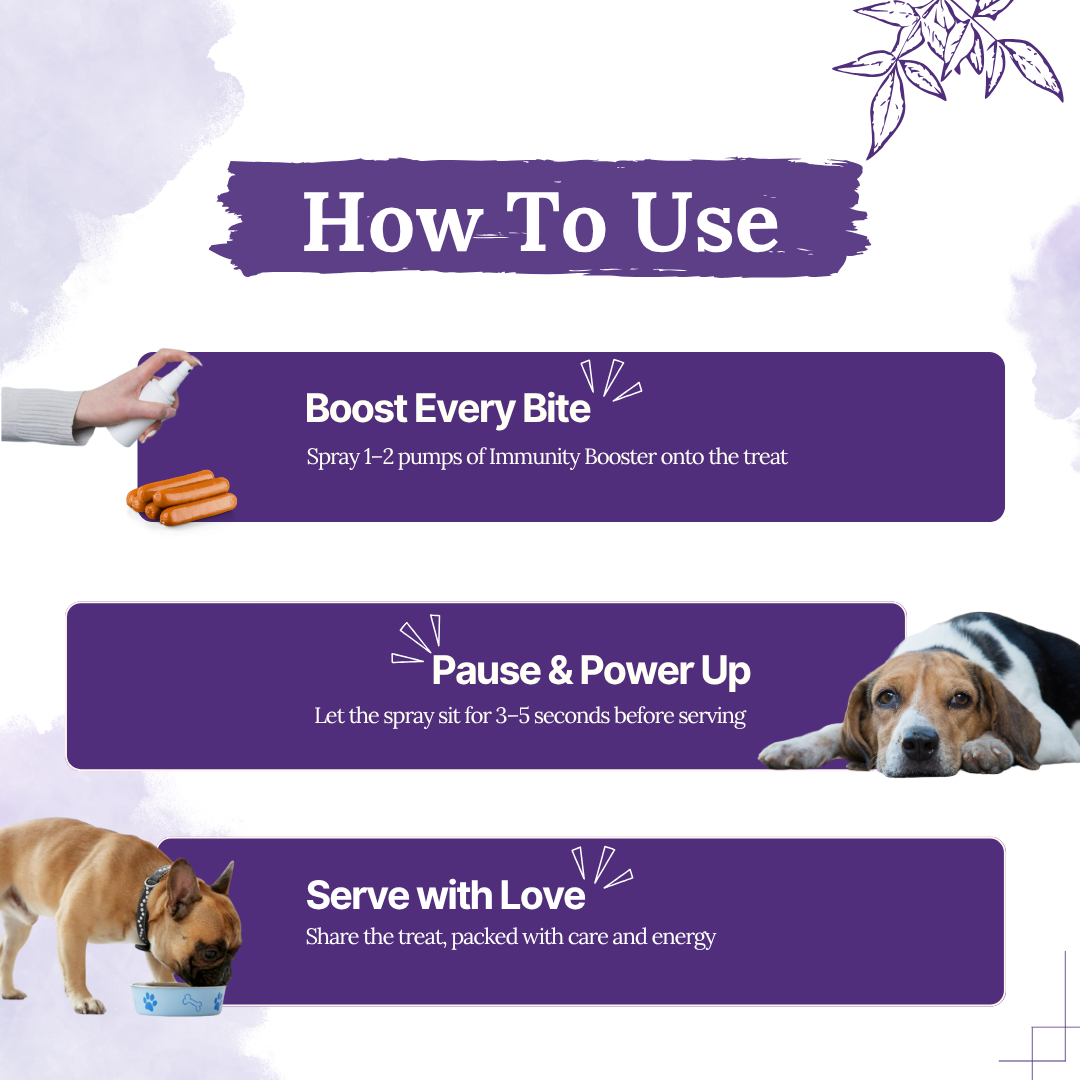 How To Use

Boost Every Bite
Spray 1–2 pumps of Immunity Booster onto the treat

Pause & Power Up
Let the spray sit for 3–5 seconds before serving

Serve with Love
Share the treat, packed with care and energy